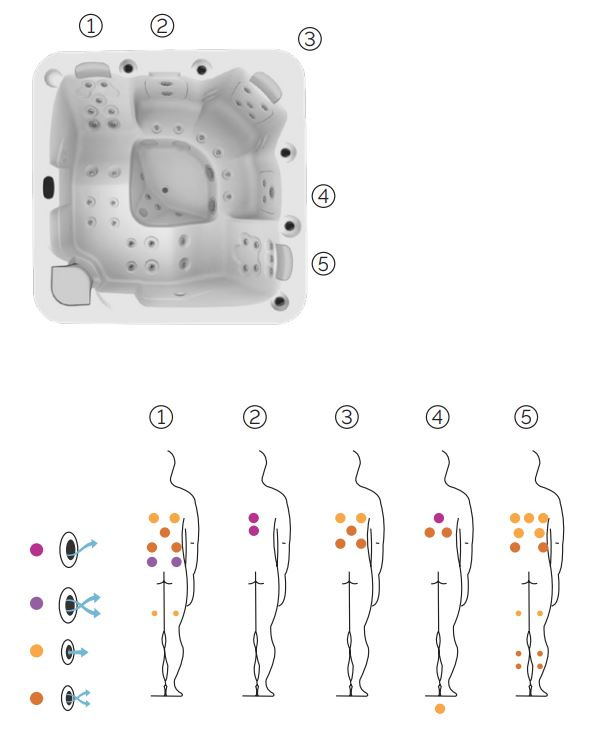 ①
②
③
④
⑤

①
②
③
④
⑤