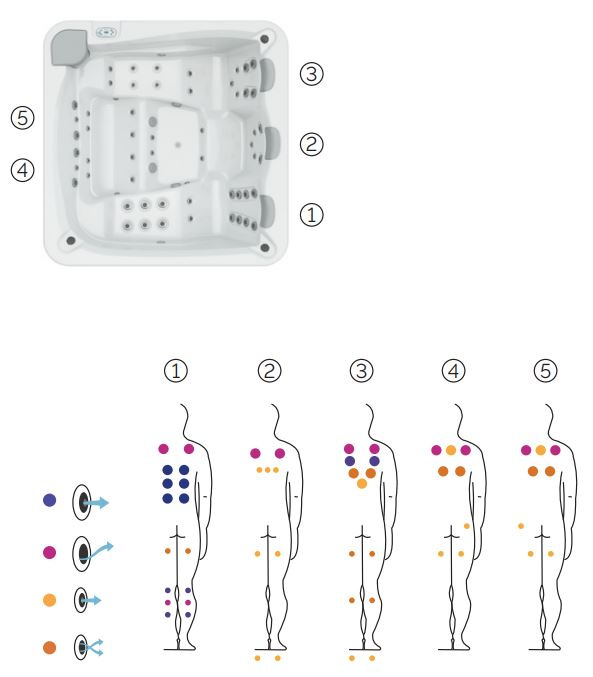 ③
⑤
②
④
①

①
②
③
④
⑤