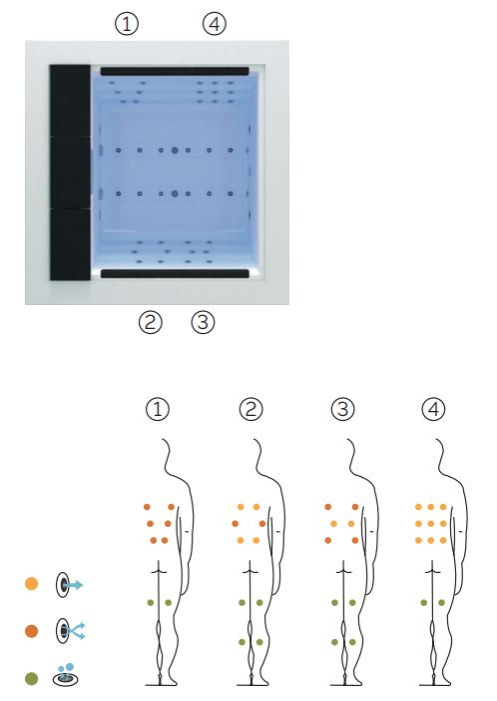 ① ④

② ③

① ② ③ ④