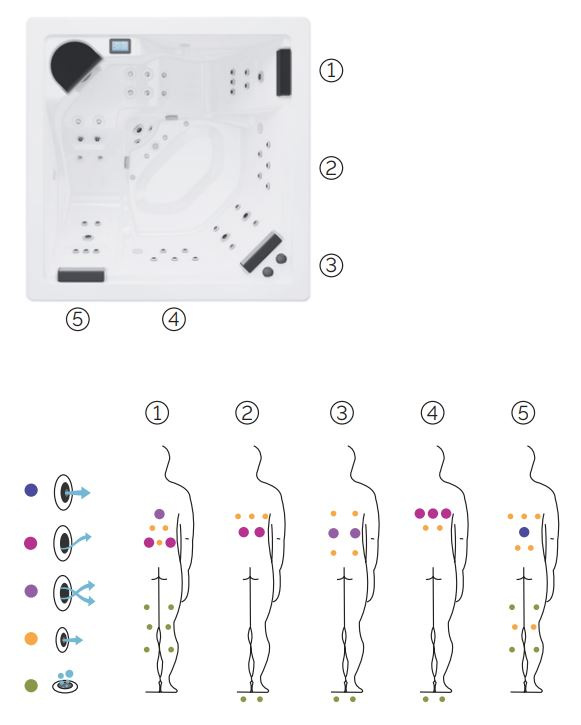 ①
②
③
⑤ ④

① ② ③ ④ ⑤