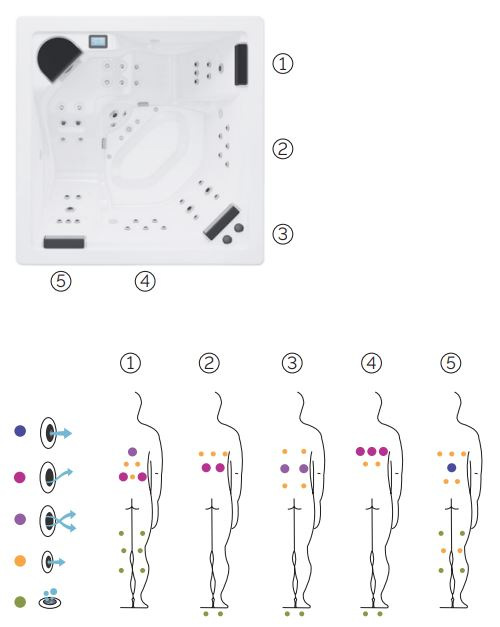 ①
②
③
⑤ ④

① ② ③ ④ ⑤