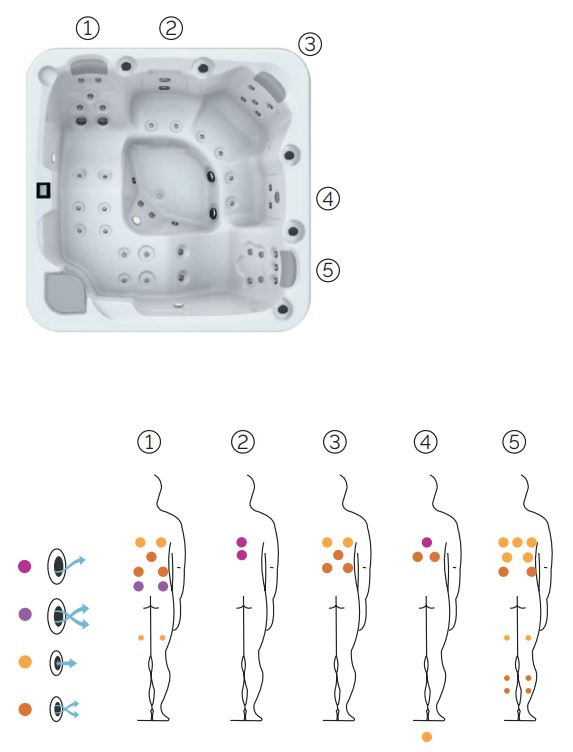 ①
②
③
④
⑤

①
②
③
④
⑤