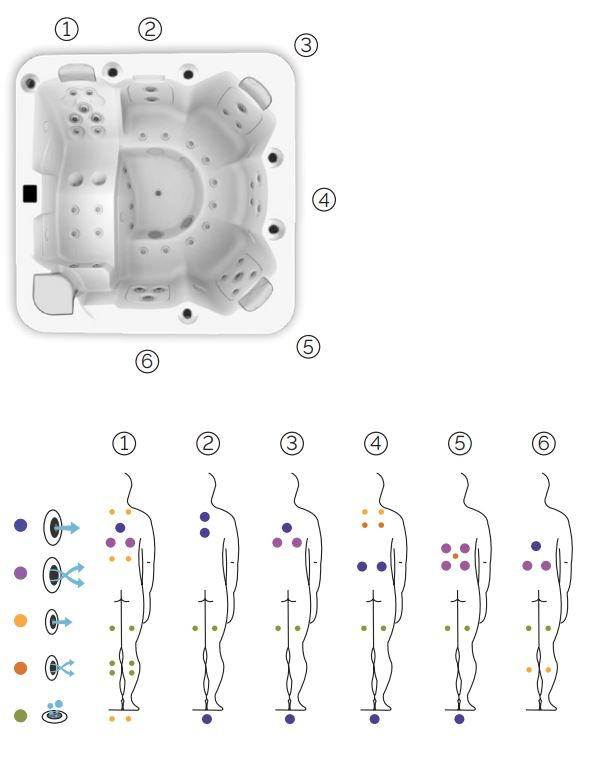 ①
②
③
④
⑤
⑥

①
②
③
④
⑤
⑥