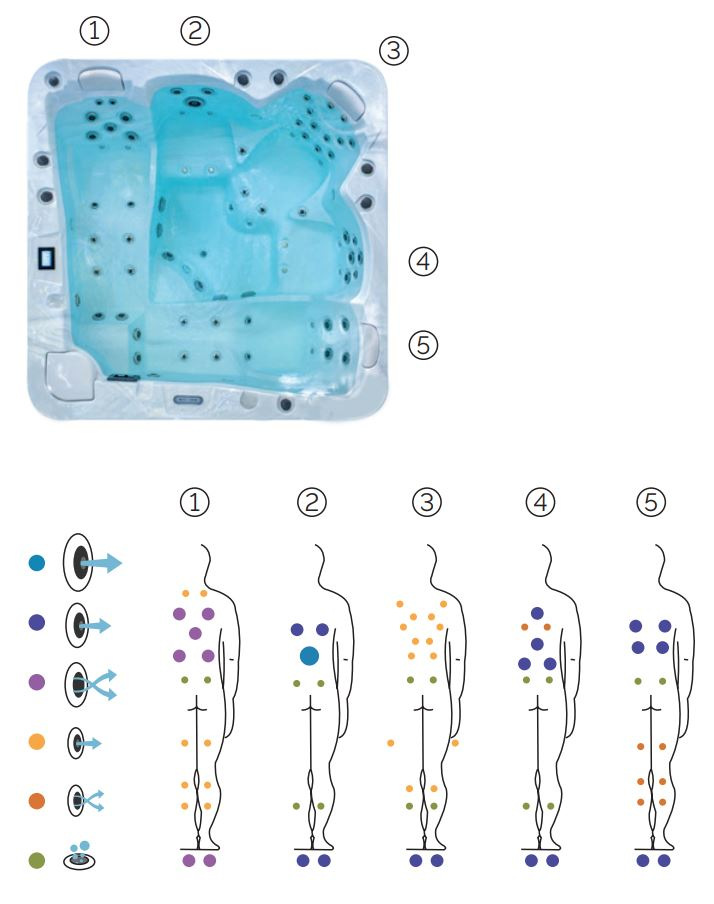 ①
②
③
④
⑤

①
②
③
④
⑤