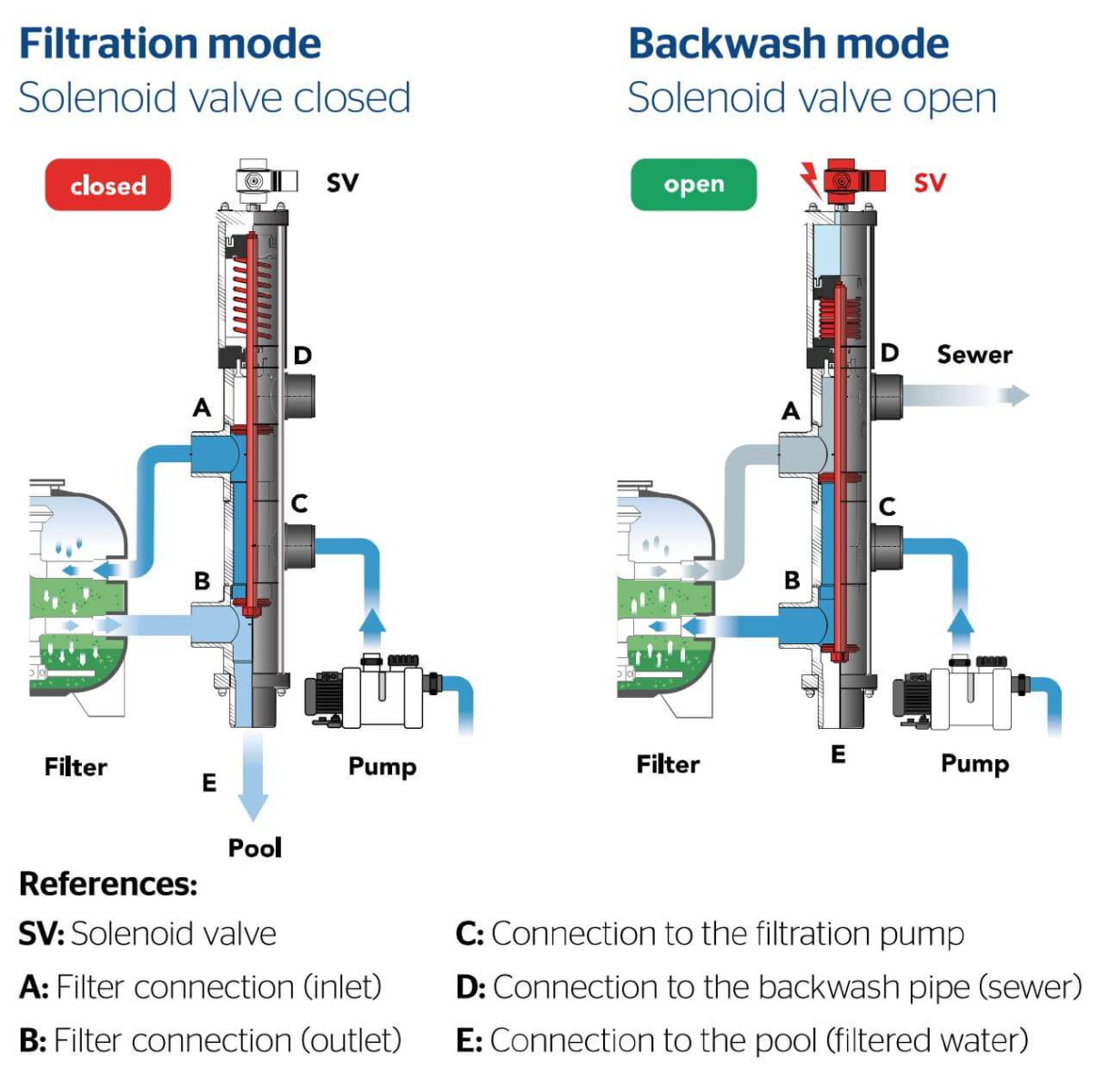 Filtration mode
Solenoid valve closed

closed
SV
D
A
C
B
Filter
E
Pump
Pool

Backwash mode
Solenoid valve open

open
SV
D
Sewer
A
C
B
Filter
E
Pump

References:
SV: Solenoid valve
A: Filter connection (inlet)
B: Filter connection (outlet)
C: Connection to the filtration pump
D: Connection to the backwash pipe (sewer)
E: Connection to the pool (filtered water)