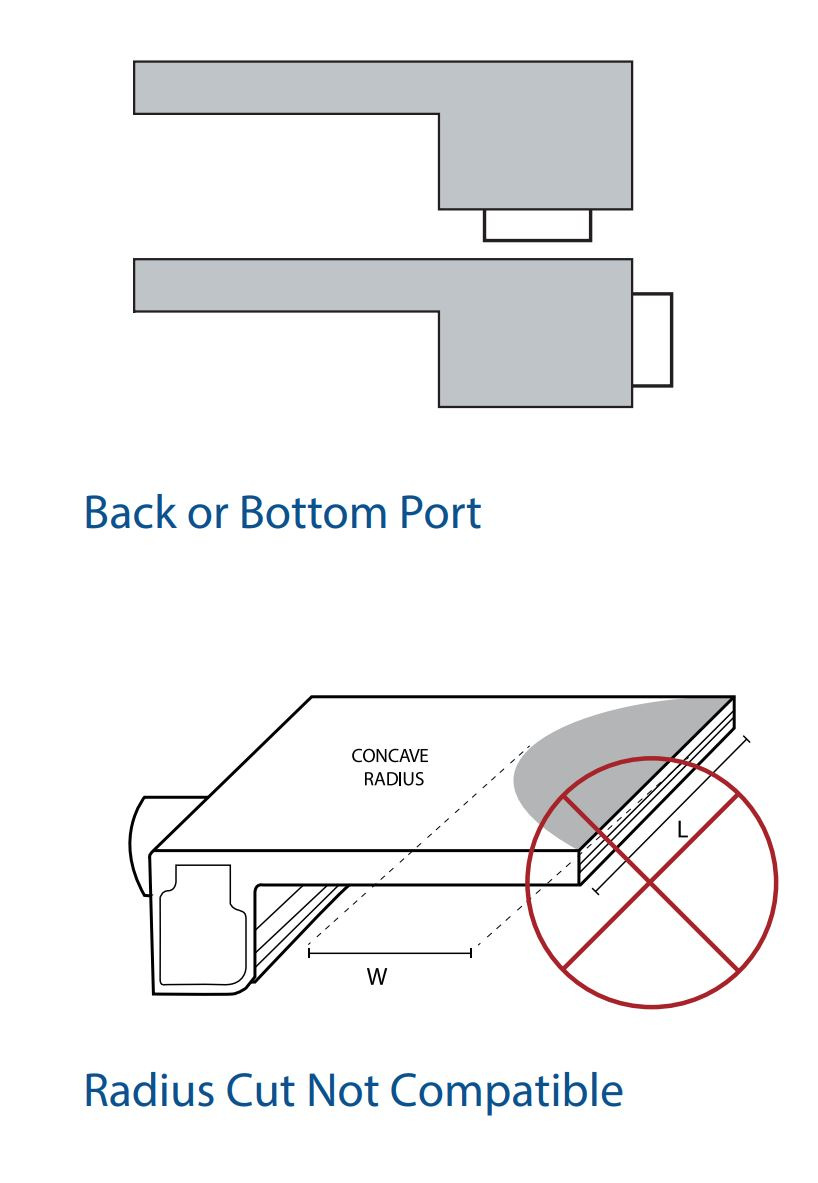 Back or Bottom Port

CONCAVE RADIUS

L

W

Radius Cut Not Compatible